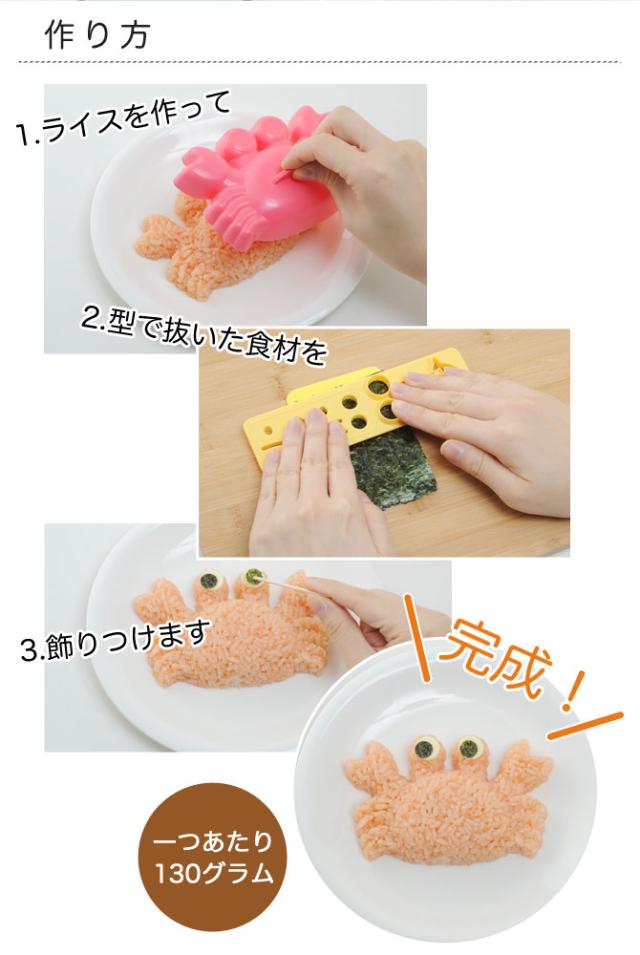 作り方

1.ライスを作って

2.型で抜いた食材を

3.飾りつけます

完成！

一つあたり 130グラム