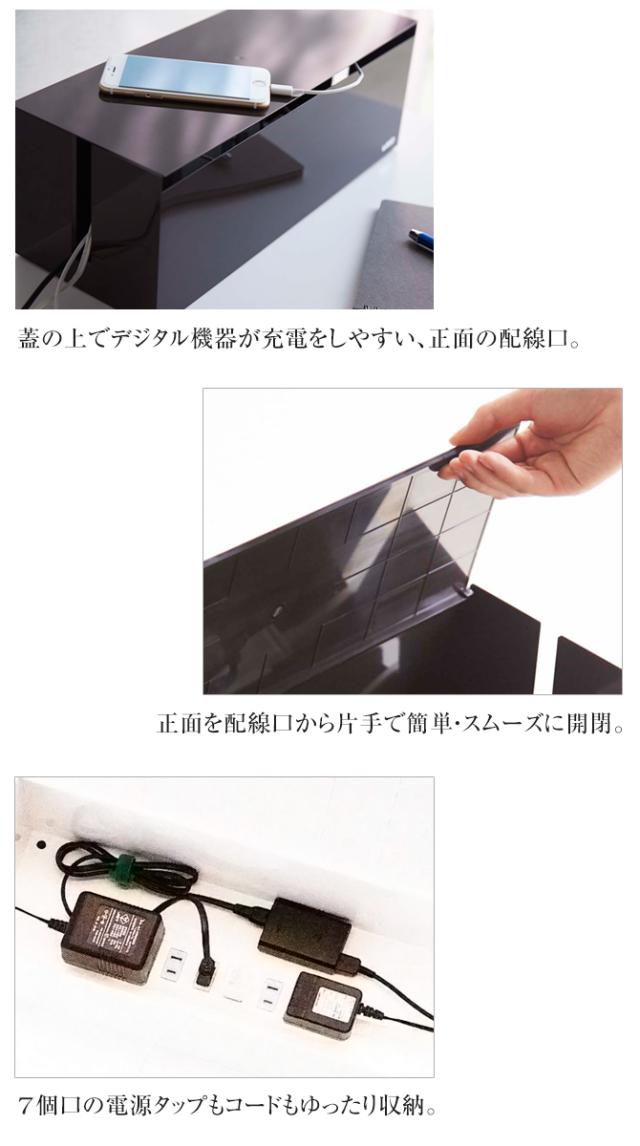 蓋の上でデジタル機器が充電をしやすい、正面の配線口。

正面を配線口から片手で簡単･スムーズに開閉。

７個口の電源タップもコードもゆったり収納。