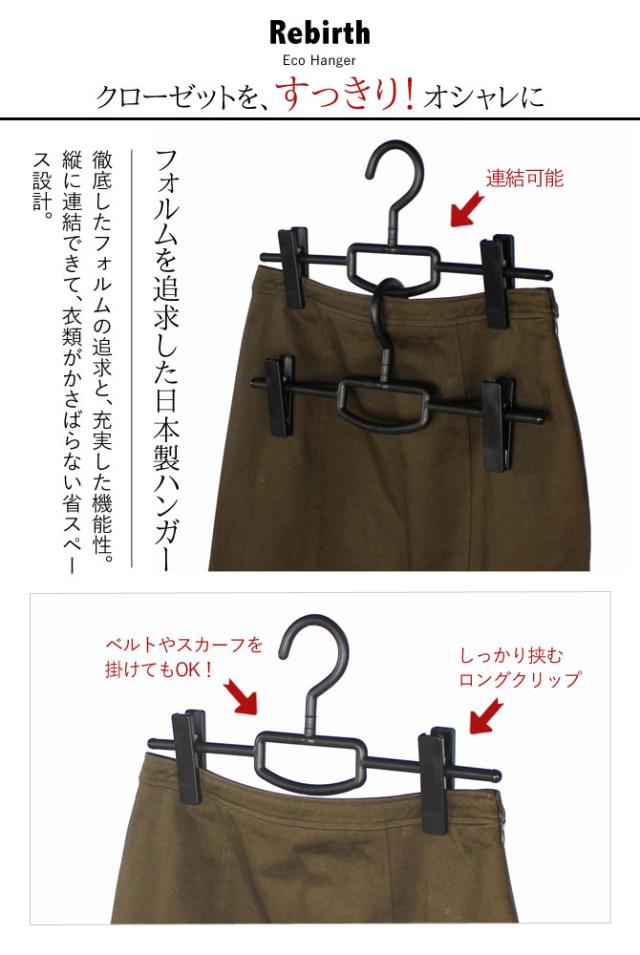 Rebirth
Eco Hanger

クローゼットを、すっきり！オシャレに

フォルムを追求した日本製ハンガー

徹底したフォルムの追求と、充実した機能性。縦に連結できて、衣類がかさばらない省スペース設計。

連結可能

ベルトやスカーフを掛けてもOK！

しっかり挟むロングクリップ