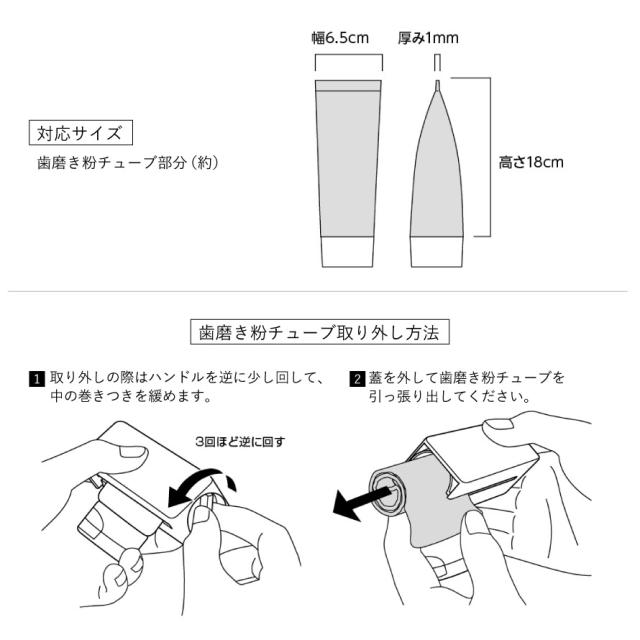 対応サイズ

歯磨き粉チューブ部分（約）

幅6.5cm

厚み1mm

高さ18cm

歯磨き粉チューブ取り外し方法

1 取り外しの際はハンドルを逆に少し回して、中の巻きつきを緩めます。

3回ほど逆に回す

2 蓋を外して歯磨き粉チューブを引っ張り出してください。