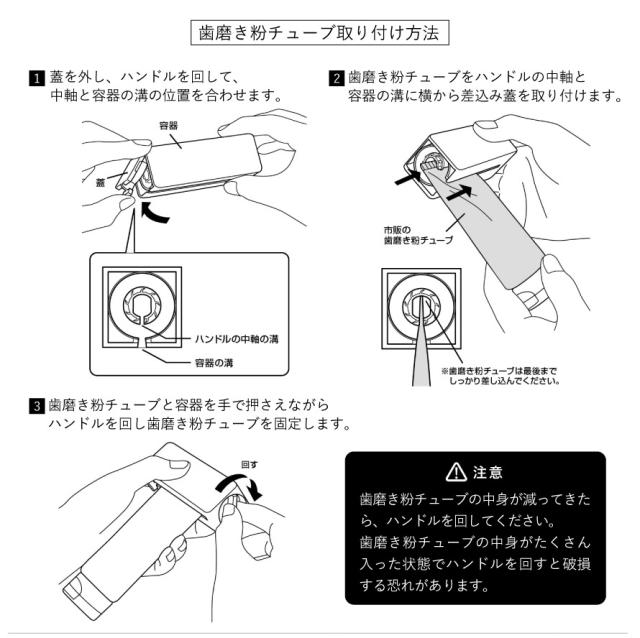 歯磨き粉チューブ取り付け方法

1 蓋を外し、ハンドルを回して、中軸と容器の溝の位置を合わせます。

容器

蓋

ハンドルの中軸の溝

容器の溝

2 歯磨き粉チューブをハンドルの中軸と容器の溝に横から差込み蓋を取り付けます。

市販の歯磨き粉チューブ

※歯磨き粉チューブは最後までしっかり差し込んでください。

3 歯磨き粉チューブと容器を手で押さえながらハンドルを回し歯磨き粉チューブを固定します。

回す

注意

歯磨き粉チューブの中身が減ってきたら、ハンドルを回してください。
歯磨き粉チューブの中身がたくさん入った状態でハンドルを回すと破損する恐れがあります。