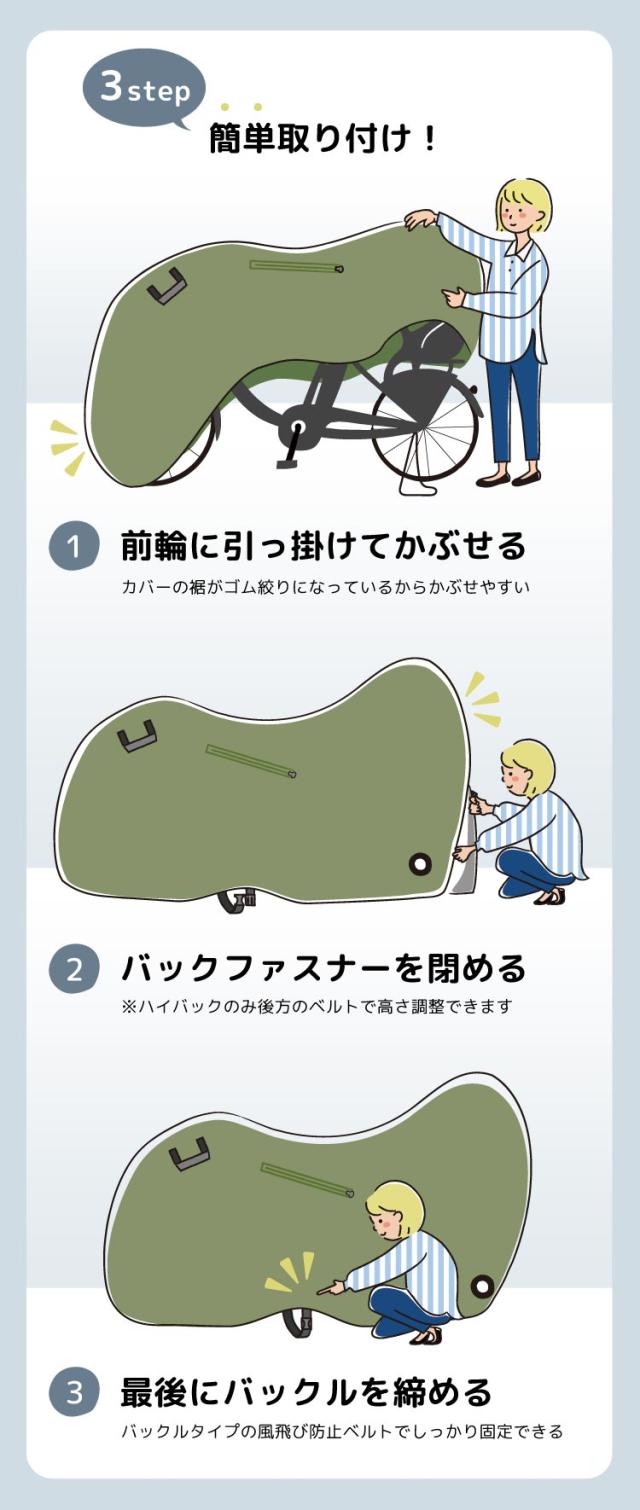 3step

簡単取り付け！

1 前輪に引っ掛けてかぶせる
カバーの裾がゴム絞りになっているからかぶせやすい

2 バックファスナーを閉める
※ハイバックのみ後方のベルトで高さ調整できます

3 最後にバックルを締める
バックルタイプの風飛び防止ベルトでしっかり固定できる