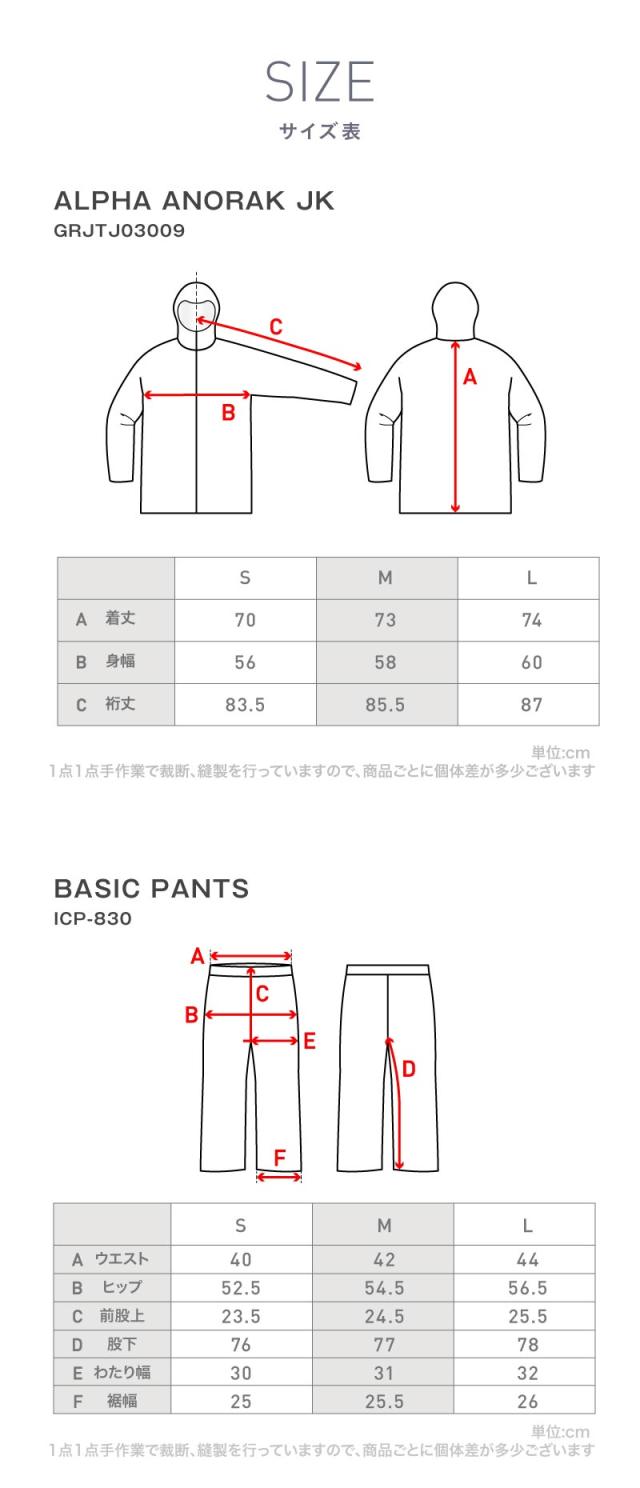 SIZE
サイズ表

ALPHA ANORAK JK
GRJTJ03009

C
B
A

| | S | M | L |
|---|---|---|---|
| A 着丈 | 70 | 73 | 74 |
| B 身幅 | 56 | 58 | 60 |
| C 裄丈 | 83.5 | 85.5 | 87 |

単位:cm
1点1点手作業で裁断、縫製を行っていますので、商品ごとに個体差が多少ございます

BASIC PANTS
ICP-830

A
C
B
E
D
F

| | S | M | L |
|---|---|---|---|
| A ウエスト | 40 | 42 | 44 |
| B ヒップ | 52.5 | 54.5 | 56.5 |
| C 前股上 | 23.5 | 24.5 | 25.5 |
| D 股下 | 76 | 77 | 78 |
| E わたり幅 | 30 | 31 | 32 |
| F 裾幅 | 25 | 25.5 | 26 |

単位:cm
1点1点手作業で裁断、縫製を行っていますので、商品ごとに個体差が多少ございます