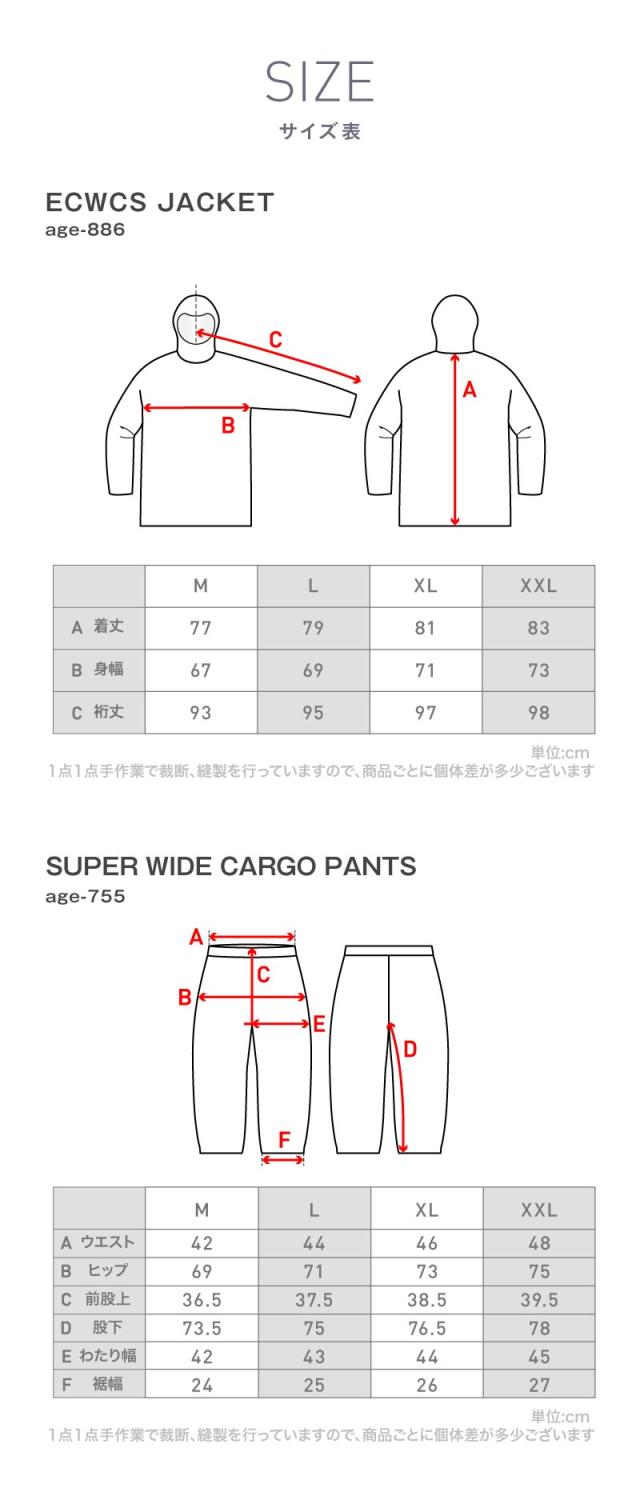 SIZE
サイズ表

ECWCS JACKET
age-886

C
B
A

| | M | L | XL | XXL |
|---|---|---|---|---|
| A 着丈 | 77 | 79 | 81 | 83 |
| B 身幅 | 67 | 69 | 71 | 73 |
| C 裄丈 | 93 | 95 | 97 | 98 |

単位:cm
1点1点手作業で裁断、縫製を行っていますので、商品ごとに個体差が多少ございます

SUPER WIDE CARGO PANTS
age-755

A
C
B
E
D
F

| | M | L | XL | XXL |
|---|---|---|---|---|
| A ウエスト | 42 | 44 | 46 | 48 |
| B ヒップ | 69 | 71 | 73 | 75 |
| C 前股上 | 36.5 | 37.5 | 38.5 | 39.5 |
| D 股下 | 73.5 | 75 | 76.5 | 78 |
| E わたり幅 | 42 | 43 | 44 | 45 |
| F 裾幅 | 24 | 25 | 26 | 27 |

単位:cm
1点1点手作業で裁断、縫製を行っていますので、商品ごとに個体差が多少ございます