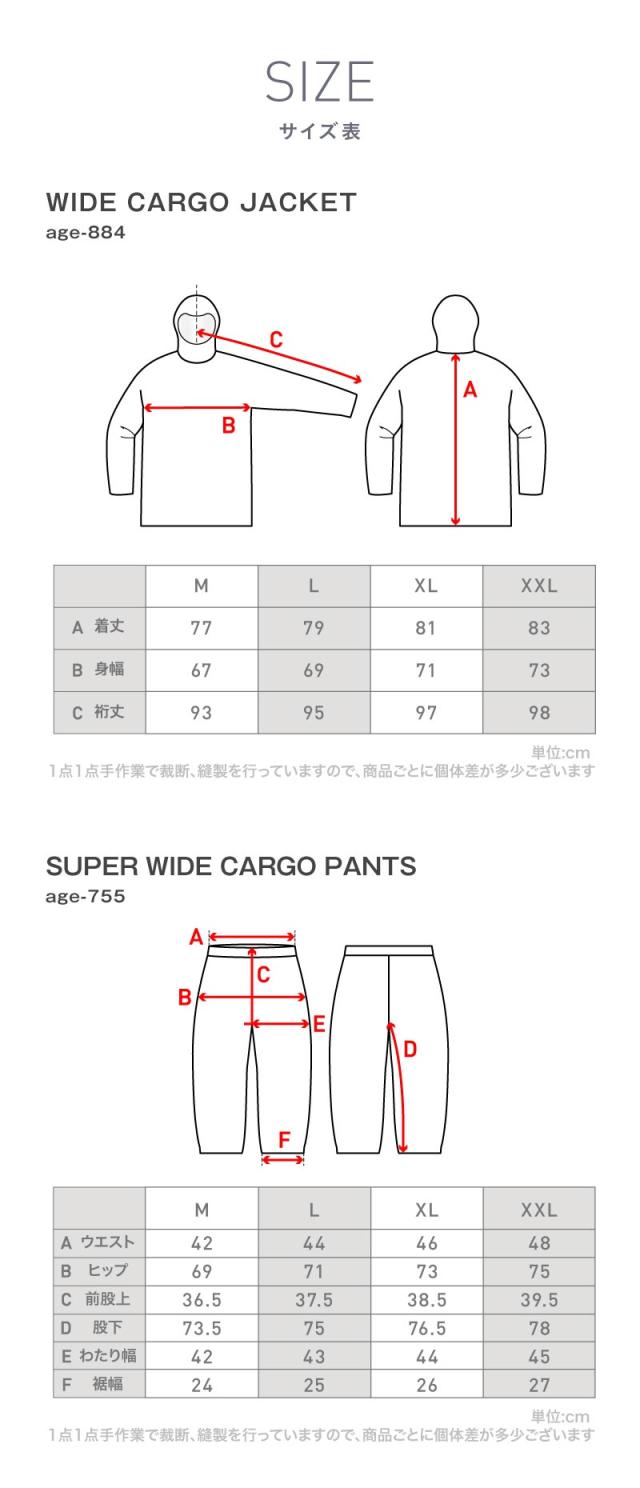 SIZE
サイズ表

WIDE CARGO JACKET
age-884

C
B
A

| | M | L | XL | XXL |
|---|---|---|---|---|
| A 着丈 | 77 | 79 | 81 | 83 |
| B 身幅 | 67 | 69 | 71 | 73 |
| C 裄丈 | 93 | 95 | 97 | 98 |

単位:cm
1点1点手作業で裁断、縫製を行っていますので、商品ごとに個体差が多少ございます

SUPER WIDE CARGO PANTS
age-755

A
C
B
E
D
F

| | M | L | XL | XXL |
|---|---|---|---|---|
| A ウエスト | 42 | 44 | 46 | 48 |
| B ヒップ | 69 | 71 | 73 | 75 |
| C 前股上 | 36.5 | 37.5 | 38.5 | 39.5 |
| D 股下 | 73.5 | 75 | 76.5 | 78 |
| E わたり幅 | 42 | 43 | 44 | 45 |
| F 裾幅 | 24 | 25 | 26 | 27 |

単位:cm
1点1点手作業で裁断、縫製を行っていますので、商品ごとに個体差が多少ございます