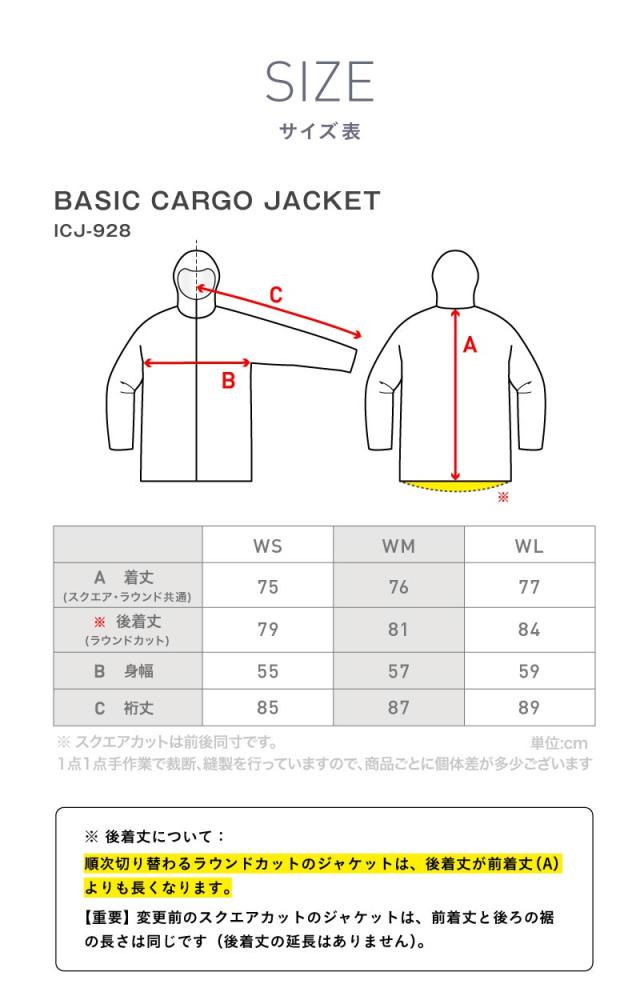 SIZE
サイズ表

BASIC CARGO JACKET
ICJ-928

C
B
A
※

| | WS | WM | WL |
|---|---|---|---|
| A 着丈 (スクエア・ラウンド共通) | 75 | 76 | 77 |
| ※ 後着丈 (ラウンドカット) | 79 | 81 | 84 |
| B 身幅 | 55 | 57 | 59 |
| C 裄丈 | 85 | 87 | 89 |

※ スクエアカットは前後同寸です。
単位:cm
1点1点手作業で裁断、縫製を行っていますので、商品ごとに個体差が多少ございます

※ 後着丈について：
順次切り替わるラウンドカットのジャケットは、後着丈が前着丈(A)よりも長くなります。
【重要】変更前のスクエアカットのジャケットは、前着丈と後ろの裾の長さは同じです（後着丈の延長はありません)。