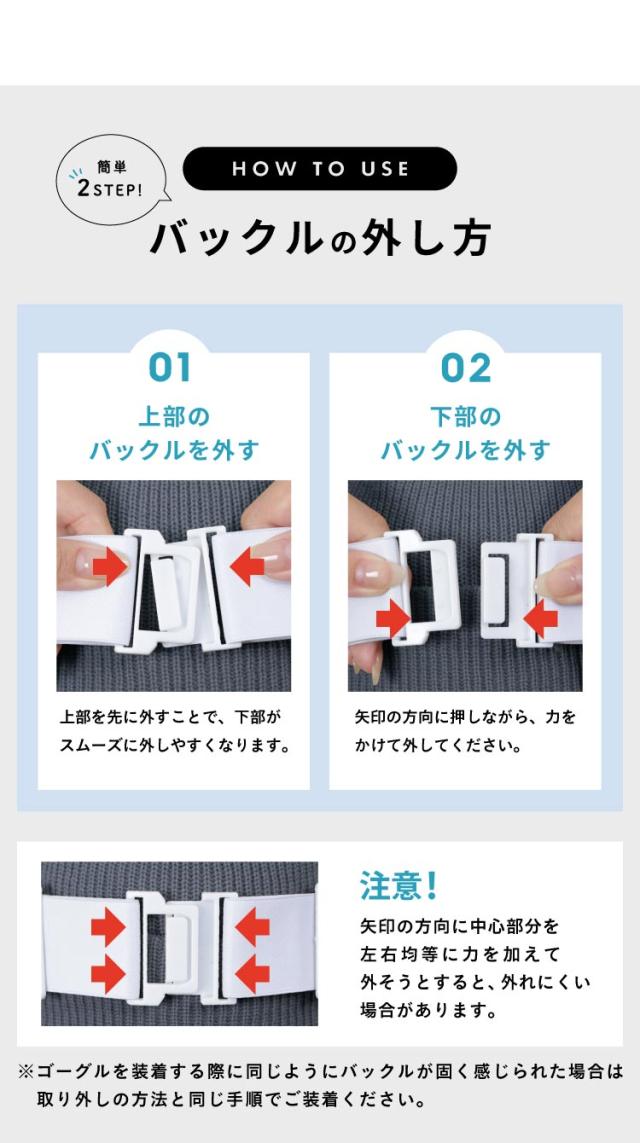 簡単
2STEP!

HOW TO USE

バックルの外し方

01
上部の
バックルを外す

上部を先に外すことで、下部がスムーズに外しやすくなります。

02
下部の
バックルを外す

矢印の方向に押しながら、力をかけて外してください。

注意!
矢印の方向に中心部分を左右均等に力を加えて外そうとすると、外れにくい場合があります。

※ゴーグルを装着する際に同じようにバックルが固く感じられた場合は取り外しの方法と同じ手順でご装着ください。