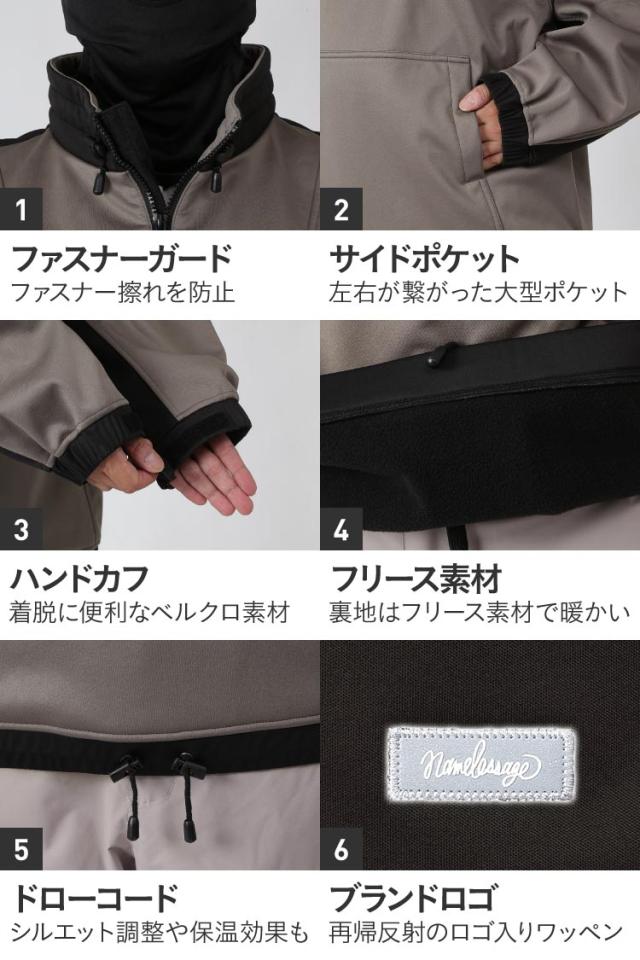 1
ファスナーガード
ファスナー擦れを防止

2
サイドポケット
左右が繋がった大型ポケット

3
ハンドカフ
着脱に便利なベルクロ素材

4
フリース素材
裏地はフリース素材で暖かい

5
ドローコード
シルエット調整や保温効果も

namelessage
6
ブランドロゴ
再帰反射のロゴ入りワッペン