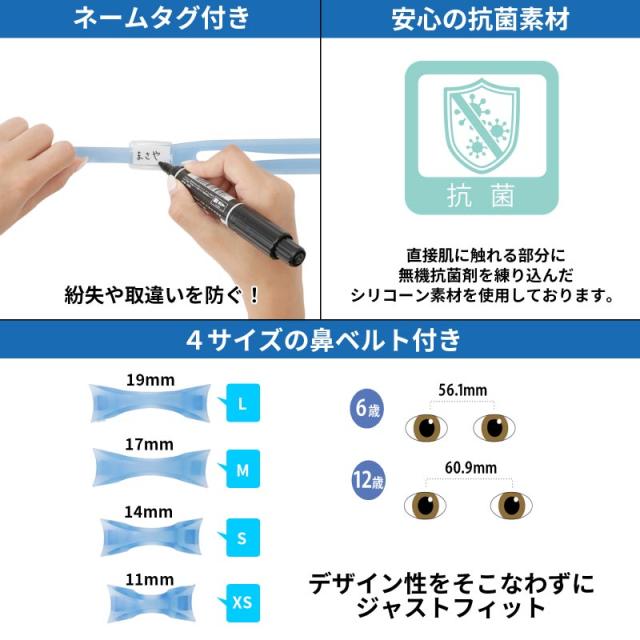 ネームタグ付き

まさや

紛失や取違いを防ぐ！

安心の抗菌素材

抗菌

直接肌に触れる部分に
無機抗菌剤を練り込んだ
シリコーン素材を使用しております。

4サイズの鼻ベルト付き

19mm
L

17mm
M

14mm
S

11mm
XS

6歳
56.1mm

12歳
60.9mm

デザイン性をそこなわずに
ジャストフィット