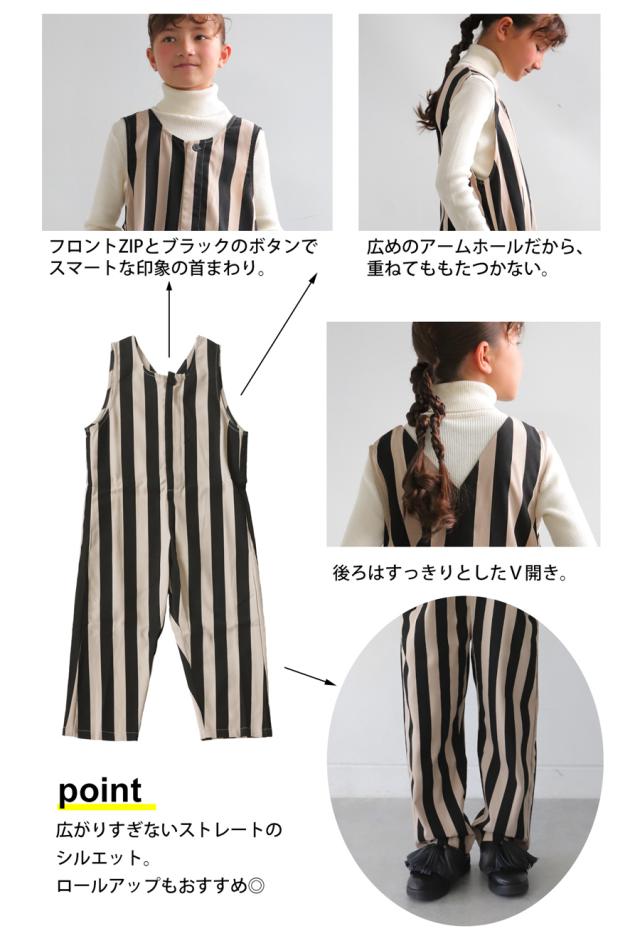 フロントZIPとブラックのボタンでスマートな印象の首まわり。

広めのアームホールだから、重ねてももたつかない。

後ろはすっきりとしたV開き。

point

広がりすぎないストレートのシルエット。
ロールアップもおすすめ◎