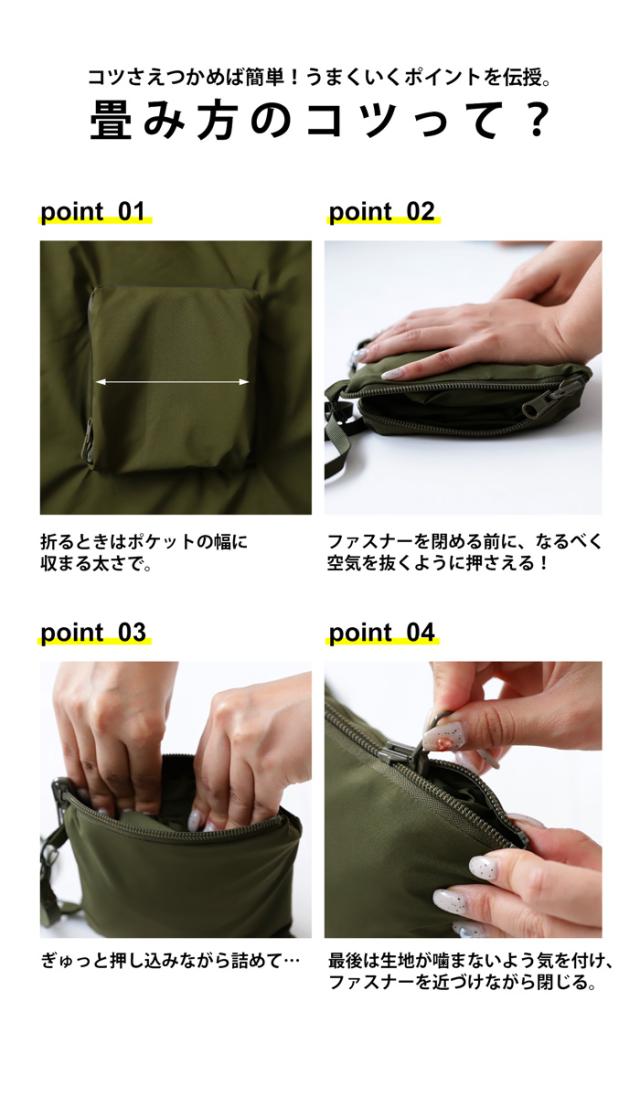 コツさえつかめば簡単！うまくいくポイントを伝授。
畳み方のコツって？

point 01

折るときはポケットの幅に収まる太さで。

point 02

ファスナーを閉める前に、なるべく空気を抜くように押さえる！

point 03

ぎゅっと押し込みながら詰めて…

point 04

最後は生地が噛まないよう気を付け、ファスナーを近づけながら閉じる。