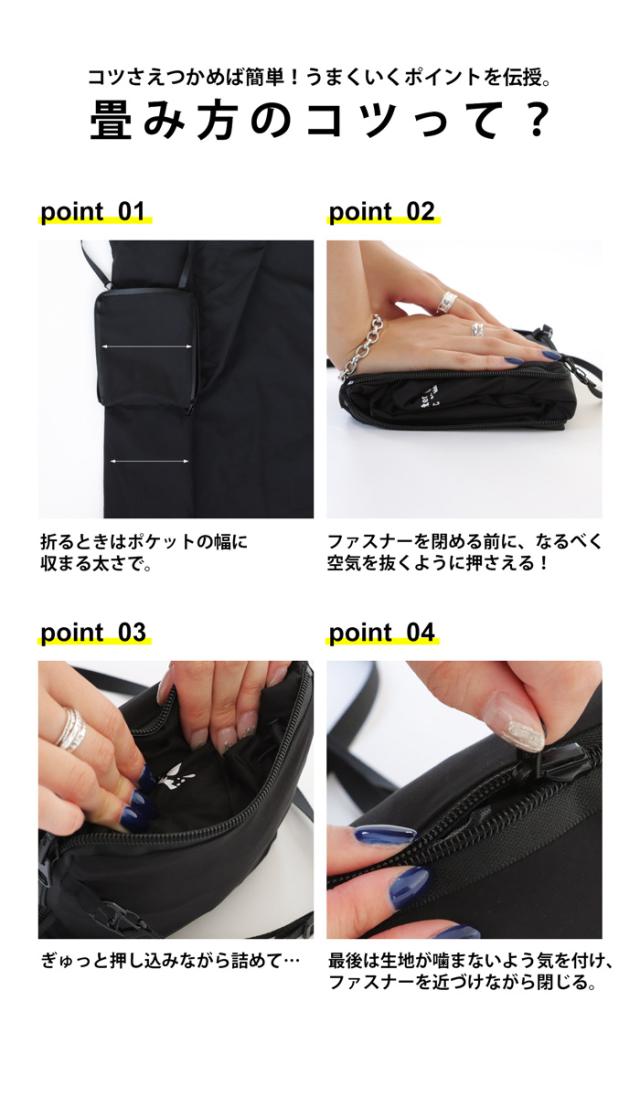 コツさえつかめば簡単！うまくいくポイントを伝授。
畳み方のコツって？

point 01

折るときはポケットの幅に収まる太さで。

point 02

ファスナーを閉める前に、なるべく空気を抜くように押さえる！

point 03

ぎゅっと押し込みながら詰めて…

point 04

最後は生地が噛まないよう気を付け、ファスナーを近づけながら閉じる。