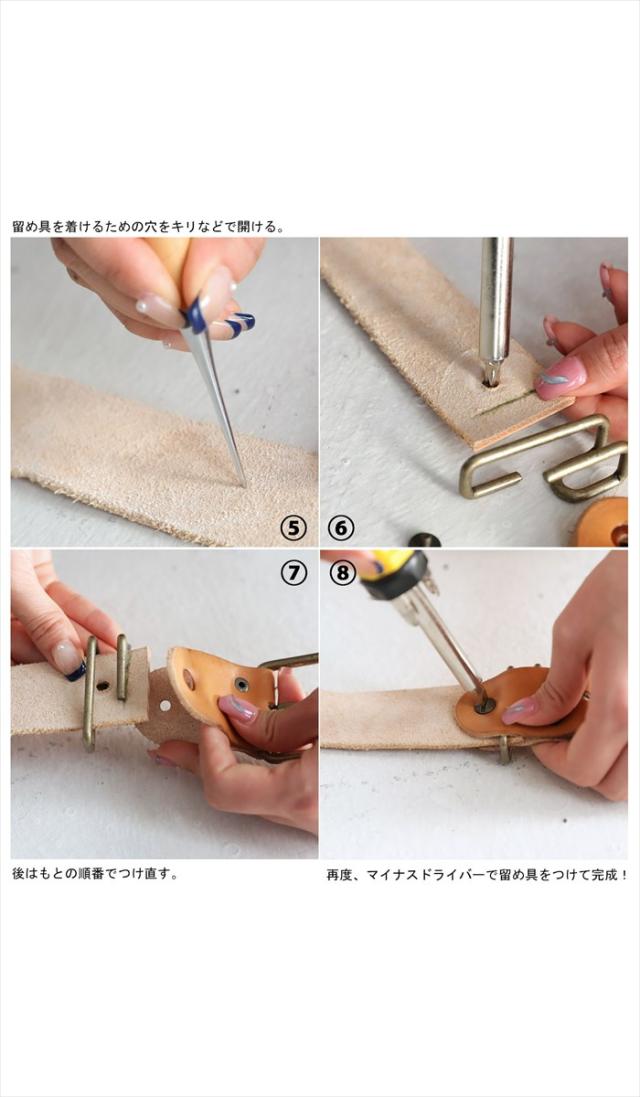 留め具を着けるための穴をキリなどで開ける。

⑤

⑥

⑦

⑧

後はもとの順番でつけ直す。

再度、マイナスドライバーで留め具をつけて完成！