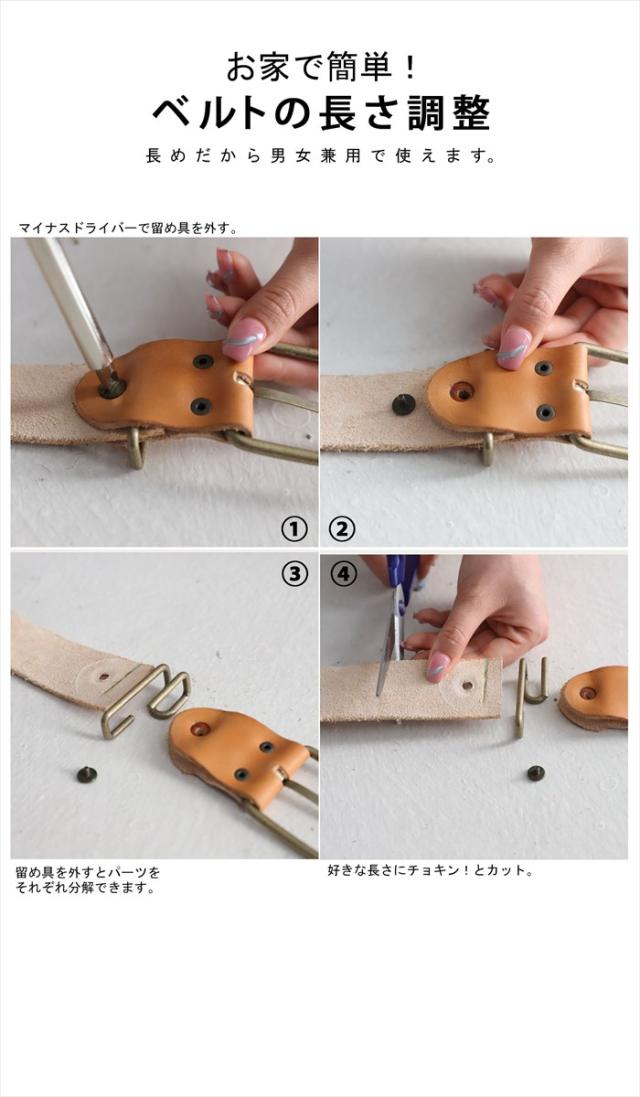 お家で簡単！
ベルトの長さ調整
長めだから男女兼用で使えます。

マイナスドライバーで留め具を外す。

①

②

③

④

留め具を外すとパーツをそれぞれ分解できます。

好きな長さにチョキン！とカット。