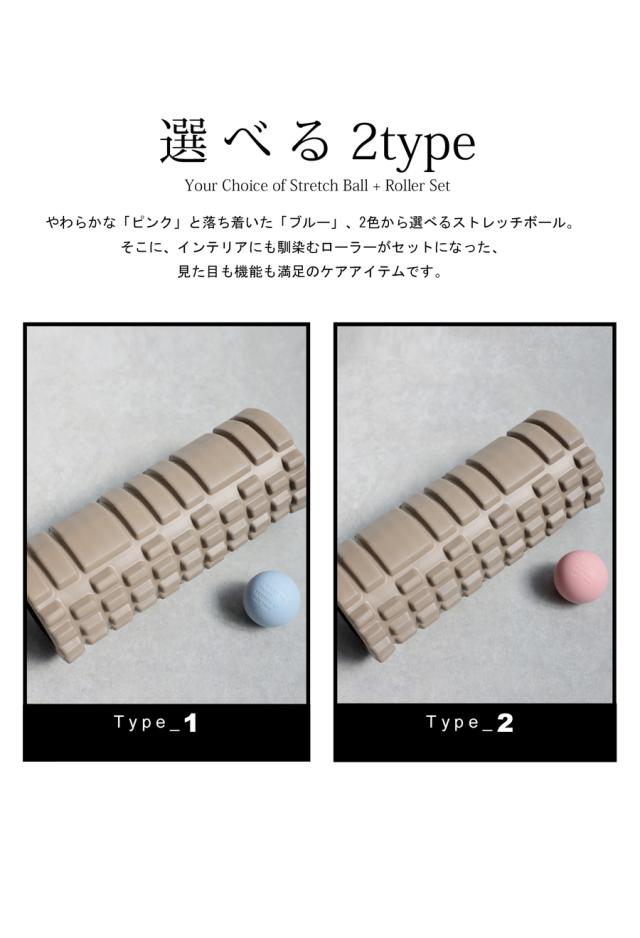 選べる 2type
Your Choice of Stretch Ball + Roller Set

やわらかな「ピンク」と落ち着いた「ブルー」、2色から選べるストレッチボール。
そこに、インテリアにも馴染むローラーがセットになった、
見た目も機能も満足のケアアイテムです。

Type_1

Type_2