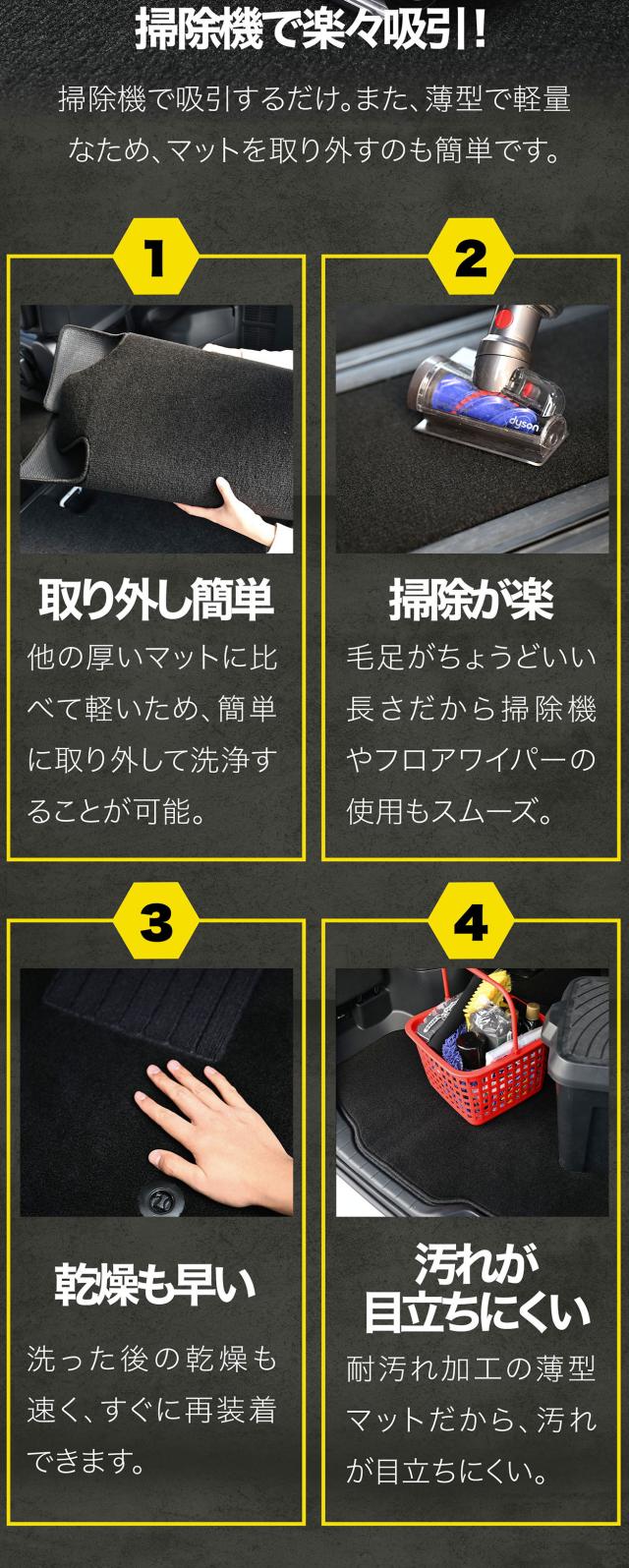 掃除機で楽々吸引!

掃除機で吸引するだけ。また、薄型で軽量なため、マットを取り外すのも簡単です。

1

取り外し簡単

他の厚いマットに比べて軽いため、簡単に取り外して洗浄することが可能。

2

dyson

掃除が楽

毛足がちょうどいい長さだから掃除機やフロアワイパーの使用もスムーズ。

3

乾燥も早い

洗った後の乾燥も速く、すぐに再装着できます。

4

汚れが目立ちにくい

耐汚れ加工の薄型マットだから、汚れが目立ちにくい。