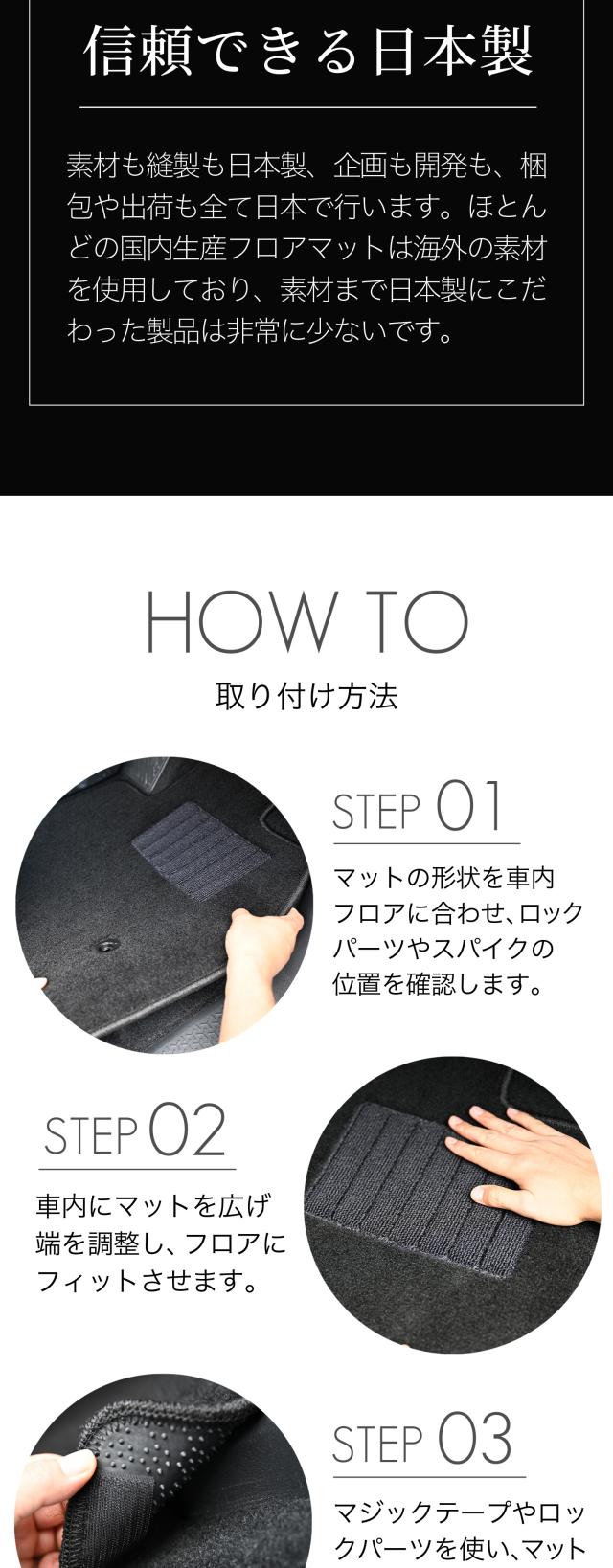 信頼できる日本製

素材も縫製も日本製、企画も開発も、梱包や出荷も全て日本で行います。ほとんどの国内生産フロアマットは海外の素材を使用しており、素材まで日本製にこだわった製品は非常に少ないです。

HOW TO
取り付け方法

STEP 01
マットの形状を車内フロアに合わせ、ロックパーツやスパイクの位置を確認します。

STEP 02
車内にマットを広げ端を調整し、フロアにフィットさせます。

STEP 03
マジックテープやロックパーツを使い、マット