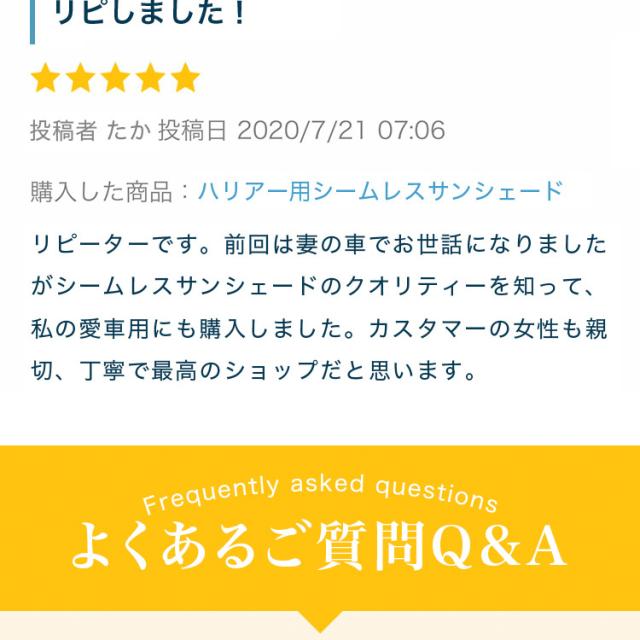 リピしました！

投稿者 たか 投稿日 2020/7/21 07:06

購入した商品：ハリアー用シームレスサンシェード

リピーターです。前回は妻の車でお世話になりましたがシームレスサンシェードのクオリティーを知って、私の愛車用にも購入しました。カスタマーの女性も親切、丁寧で最高のショップだと思います。

Frequently asked questions

よくあるご質問Q&A