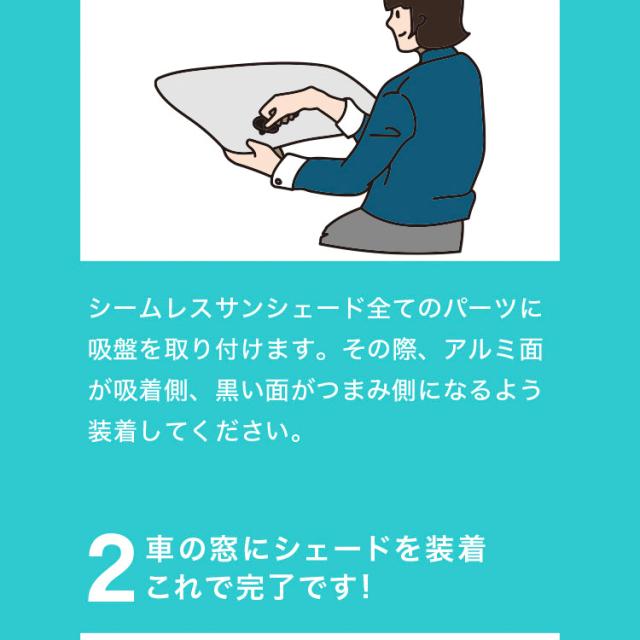 シームレスサンシェード全てのパーツに吸盤を取り付けます。その際、アルミ面が吸着側、黒い面がつまみ側になるよう装着してください。

2 車の窓にシェードを装着
これで完了です!