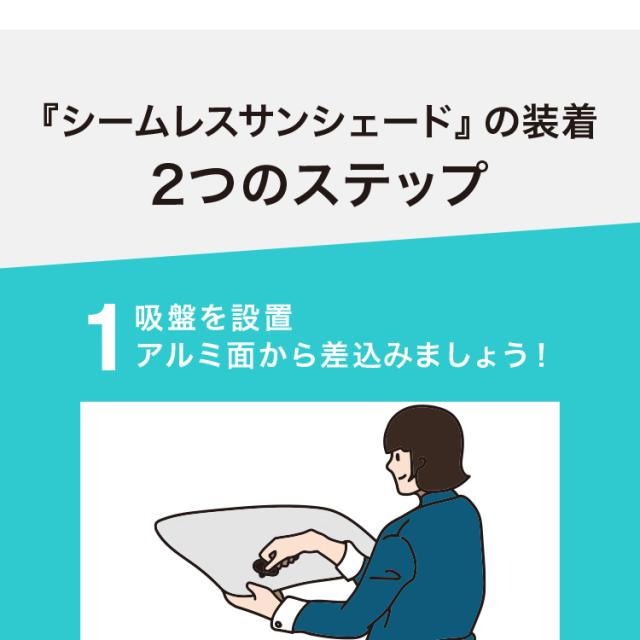 『シームレスサンシェード』の装着
2つのステップ

1 吸盤を設置
アルミ面から差込みましょう！