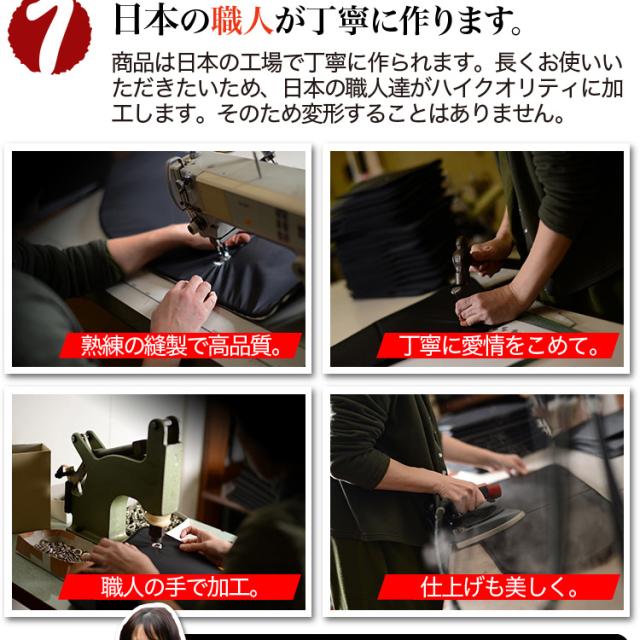 1 日本の職人が丁寧に作ります。

商品は日本の工場で丁寧に作られます。長くお使いいただきたいため、日本の職人達がハイクオリティに加工します。そのため変形することはありません。

熟練の縫製で高品質。

丁寧に愛情をこめて。

職人の手で加工。

仕上げも美しく。