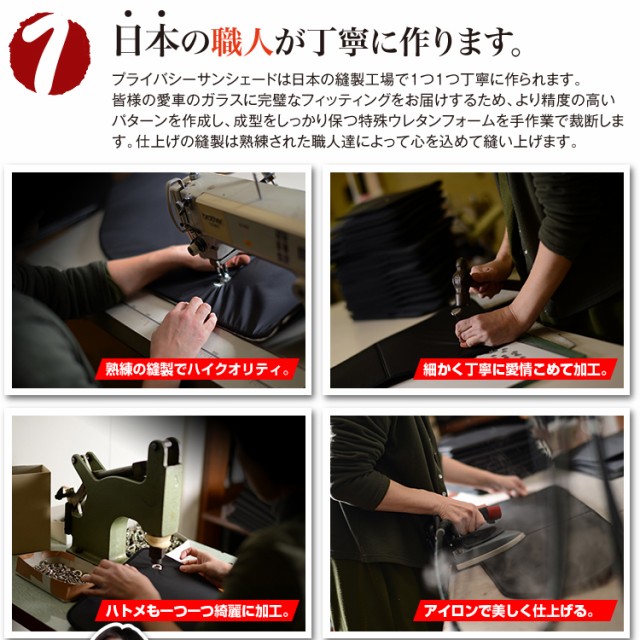 1

日本の職人が丁寧に作ります。

プライバシーサンシェードは日本の縫製工場で1つ1つ丁寧に作られます。皆様の愛車のガラスに完璧なフィッティングをお届けするため、より精度の高いパターンを作成し、成型をしっかり保つ特殊ウレタンフォームを手作業で裁断します。仕上げの縫製は熟練された職人達によって心を込めて縫い上げます。

brother

熟練の縫製でハイクオリティ。

細かく丁寧に愛情こめて加工。

ハトメも一つ一つ綺麗に加工。

アイロンで美しく仕上げる。