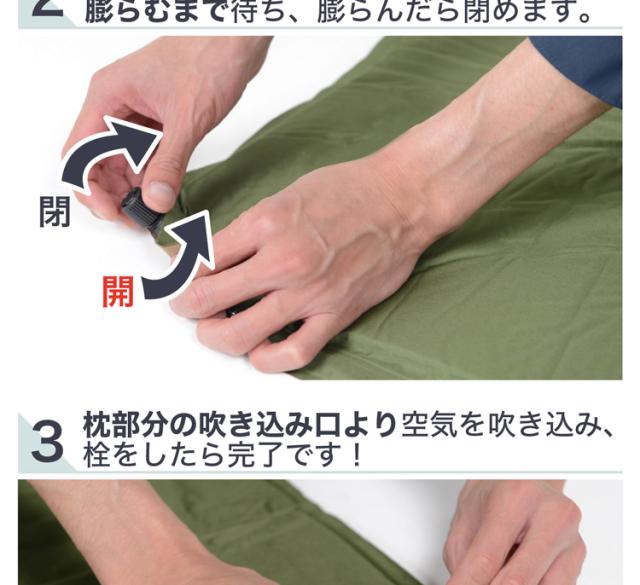 2 膨らむまで待ち、膨らんだら閉めます。

閉

開

3 枕部分の吹き込み口より空気を吹き込み、栓をしたら完了です！