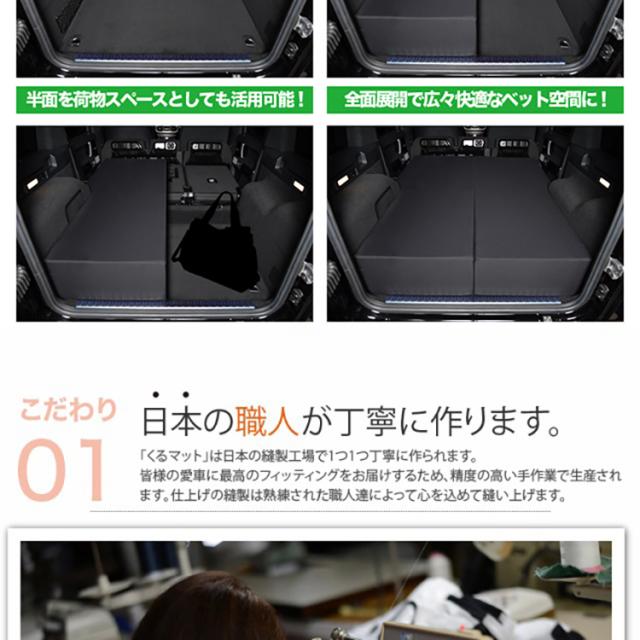 半面を荷物スペースとしても活用可能！

全面展開で広々快適なベット空間に！

こだわり
01

日本の職人が丁寧に作ります。

「くるマット」は日本の縫製工場で1つ1つ丁寧に作られます。
皆様の愛車に最高のフィッティングをお届けするため、精度の高い手作業で生産されます。仕上げの縫製は熟練された職人達によって心を込めて縫い上げます。