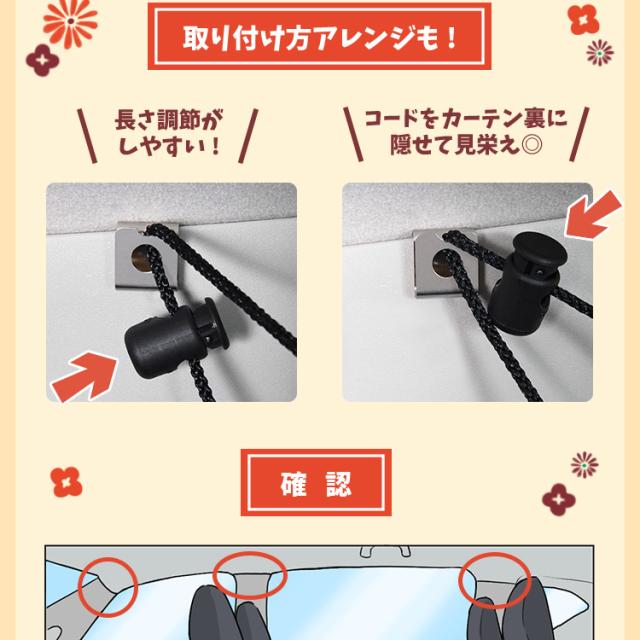 取り付け方アレンジも！

長さ調節がしやすい！

コードをカーテン裏に隠せて見栄え◎

確 認