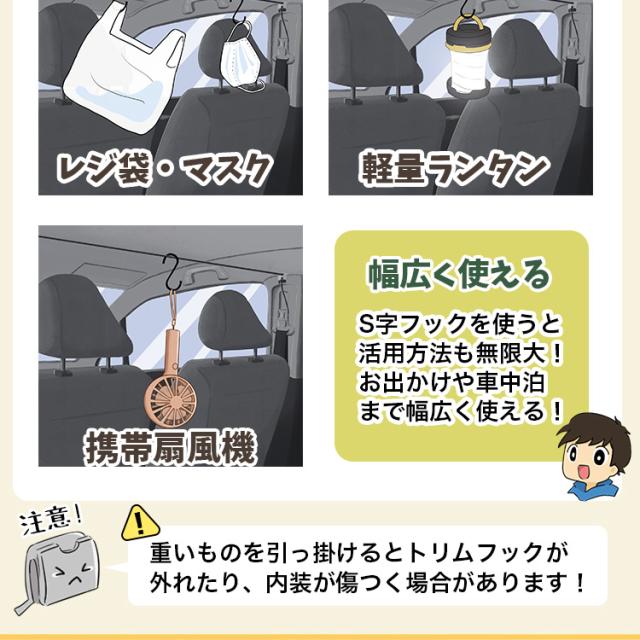 レジ袋・マスク

軽量ランタン

携帯扇風機

幅広く使える

S字フックを使うと活用方法も無限大！お出かけや車中泊まで幅広く使える！

注意！

重いものを引っ掛けるとトリムフックが外れたり、内装が傷つく場合があります！