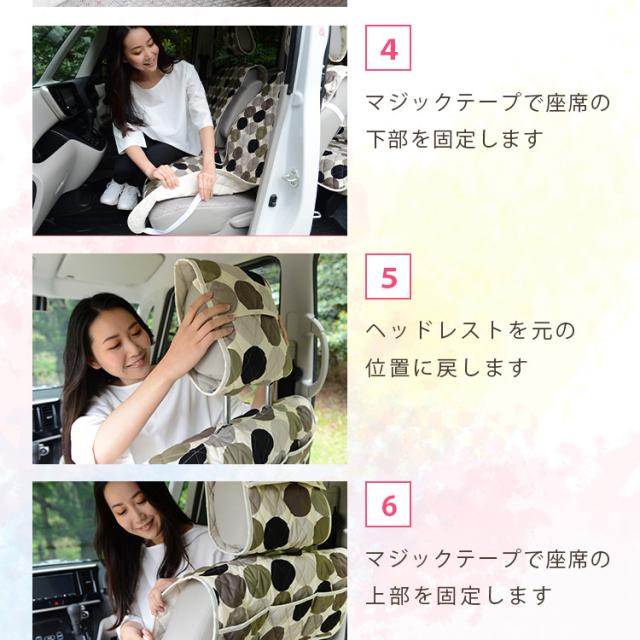 4

マジックテープで座席の下部を固定します

5

ヘッドレストを元の位置に戻します

6

マジックテープで座席の上部を固定します