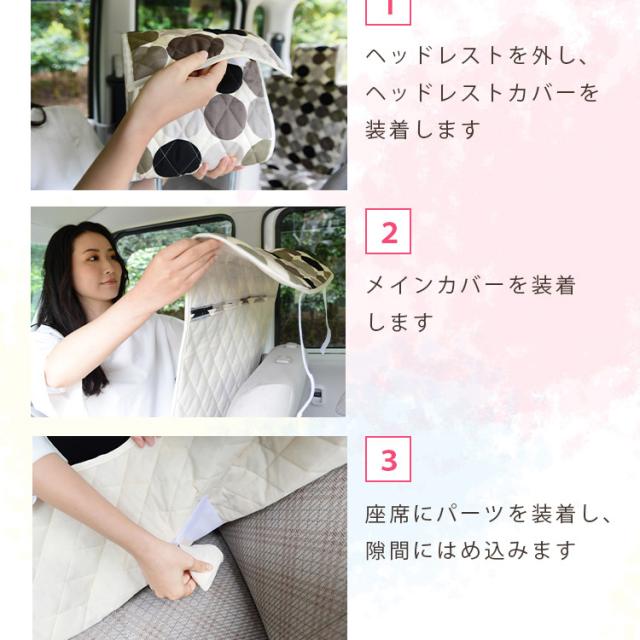 1

ヘッドレストを外し、ヘッドレストカバーを装着します

2

メインカバーを装着します

3

座席にパーツを装着し、隙間にはめ込みます