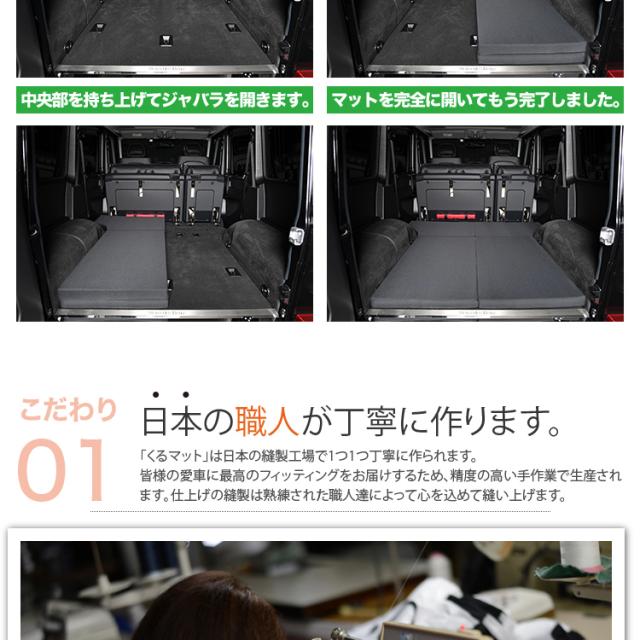 中央部を持ち上げてジャバラを開きます。

マットを完全に開いてもう完了しました。

こだわり 01

日本の職人が丁寧に作ります。

「くるマット」は日本の縫製工場で1つ1つ丁寧に作られます。
皆様の愛車に最高のフィッティングをお届けするため、精度の高い手作業で生産されます。仕上げの縫製は熟練された職人達によって心を込めて縫い上げます。