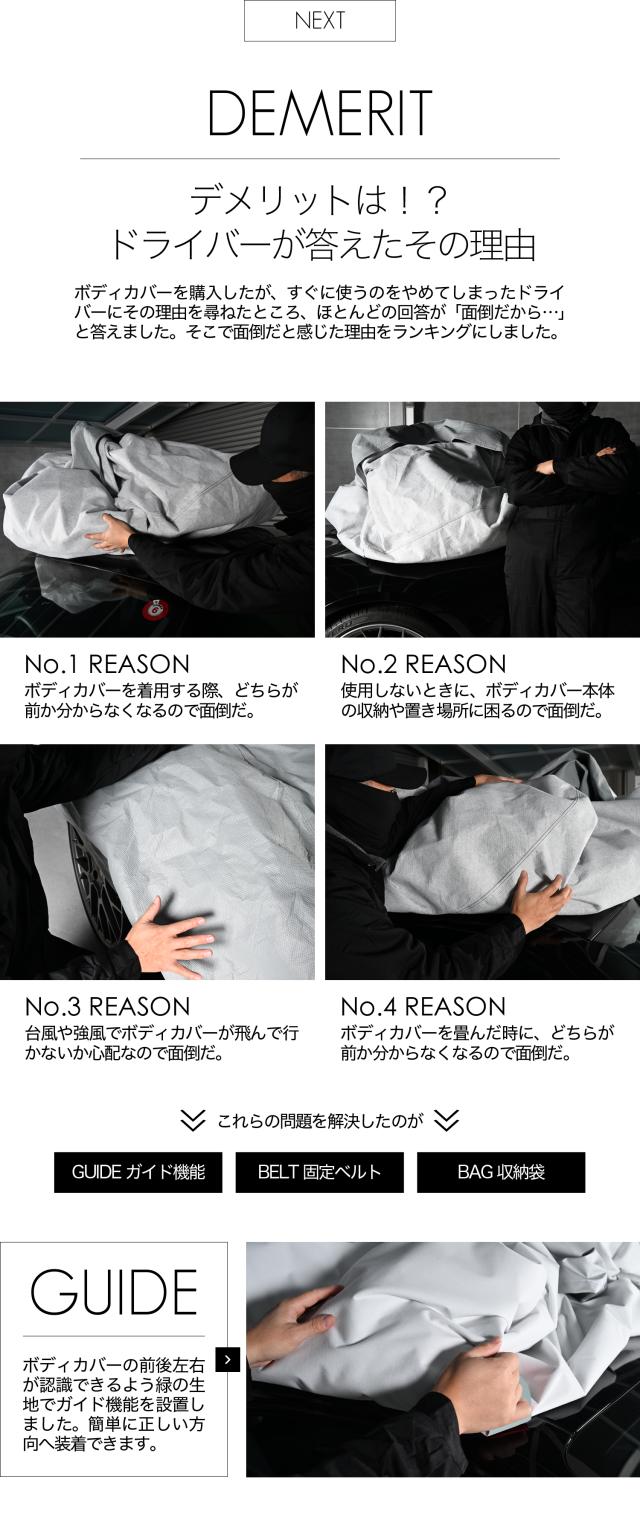 NEXT

DEMERIT

デメリットは！？
ドライバーが答えたその理由

ボディカバーを購入したが、すぐに使うのをやめてしまったドライバーにその理由を尋ねたところ、ほとんどの回答が「面倒だから…」と答えました。そこで面倒だと感じた理由をランキングにしました。

No.1 REASON
ボディカバーを着用する際、どちらが前か分からなくなるので面倒だ。

No.2 REASON
使用しないときに、ボディカバー本体の収納や置き場所に困るので面倒だ。

No.3 REASON
台風や強風でボディカバーが飛んで行かないか心配なので面倒だ。

No.4 REASON
ボディカバーを畳んだ時に、どちらが前か分からなくなるので面倒だ。

これらの問題を解決したのが

GUIDE ガイド機能

BELT 固定ベルト

BAG 収納袋

GUIDE

ボディカバーの前後左右が認識できるよう緑の生地でガイド機能を設置しました。簡単に正しい方向へ装着できます。