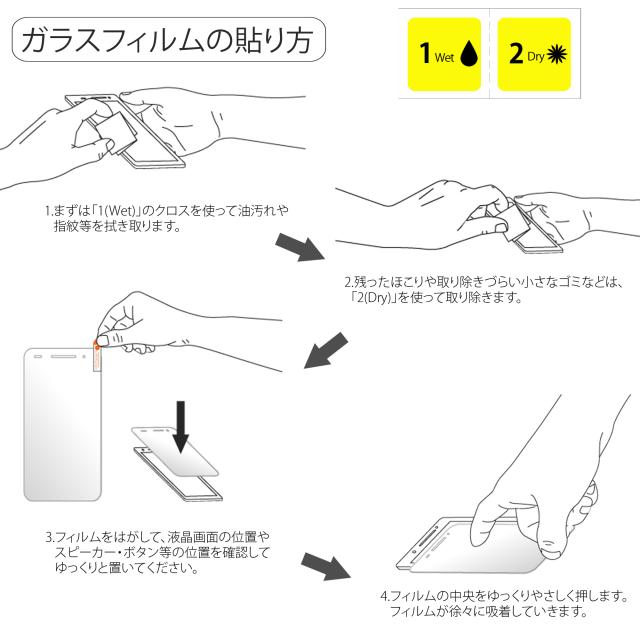 ガラスフィルムの貼り方

1 Wet

2 Dry

1.まずは「1(Wet)」のクロスを使って油汚れや指紋等を拭き取ります。

2.残ったほこりや取り除きづらい小さなゴミなどは、「2(Dry)」を使って取り除きます。

3.フィルムをはがして、液晶画面の位置やスピーカー・ボタン等の位置を確認してゆっくりと置いてください。

4.フィルムの中央をゆっくりやさしく押します。フィルムが徐々に吸着していきます。