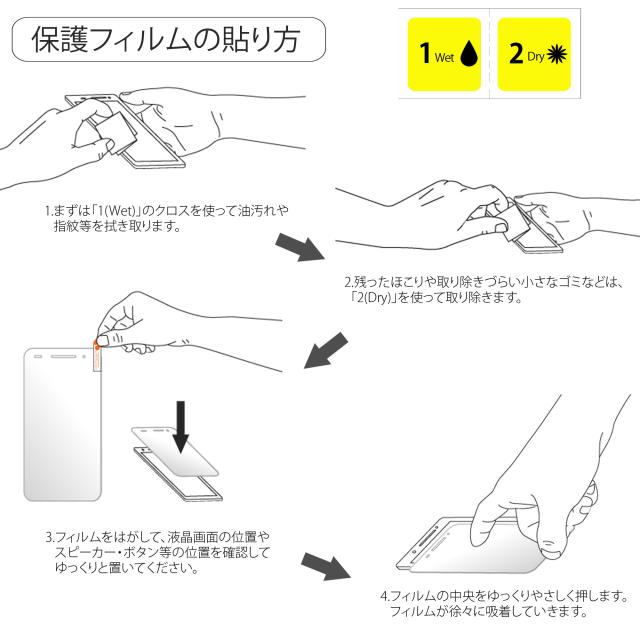 保護フィルムの貼り方

1 Wet

2 Dry

1.まずは「1(Wet)」のクロスを使って油汚れや指紋等を拭き取ります。

2.残ったほこりや取り除きづらい小さなゴミなどは、「2(Dry)」を使って取り除きます。

3.フィルムをはがして、液晶画面の位置やスピーカー・ボタン等の位置を確認してゆっくりと置いてください。

4.フィルムの中央をゆっくりやさしく押します。フィルムが徐々に吸着していきます。