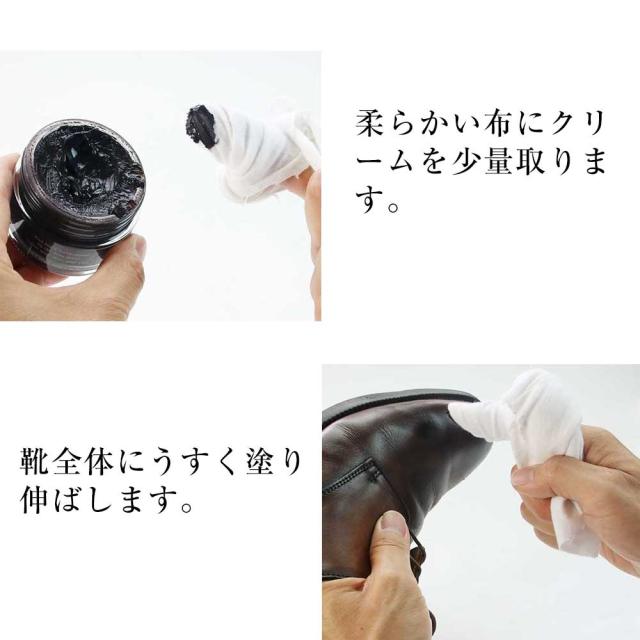 柔らかい布にクリームを少量取ります。

靴全体にうすく塗り伸ばします。