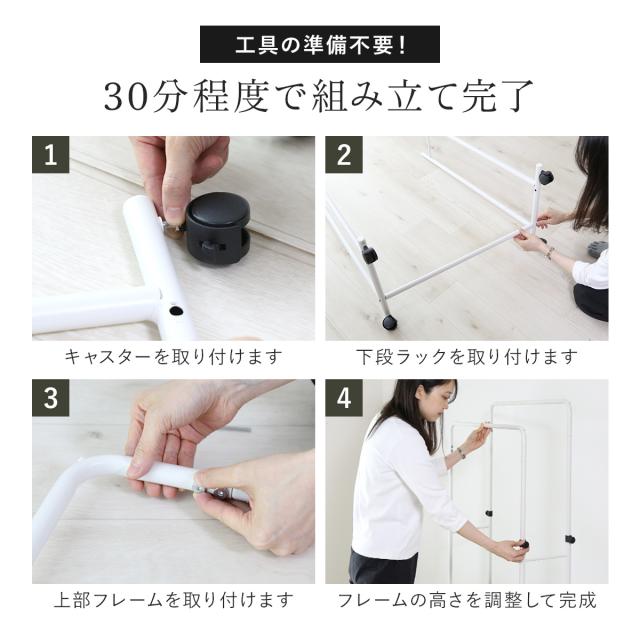 工具の準備不要！

30分程度で組み立て完了

1

キャスターを取り付けます

2

下段ラックを取り付けます

3

上部フレームを取り付けます

4

フレームの高さを調整して完成