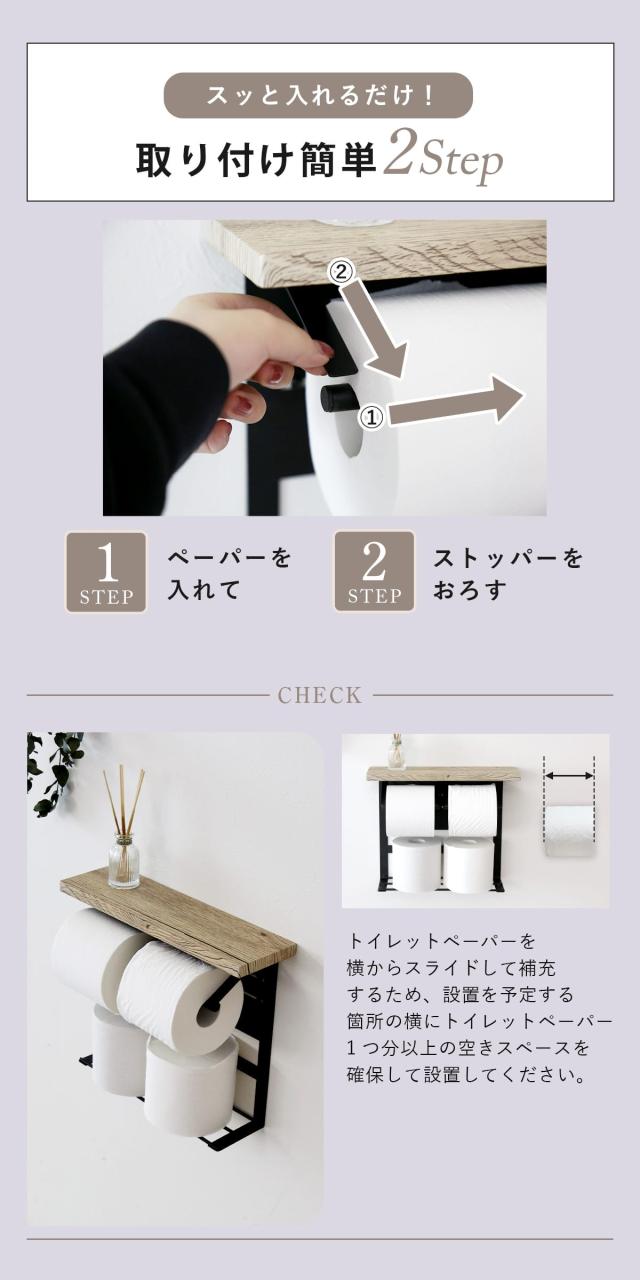 スッと入れるだけ！

取り付け簡単2Step

②

①

1 STEP

ペーパーを入れて

2 STEP

ストッパーをおろす

CHECK

トイレットペーパーを横からスライドして補充するため、設置を予定する箇所の横にトイレットペーパー1つ分以上の空きスペースを確保して設置してください。