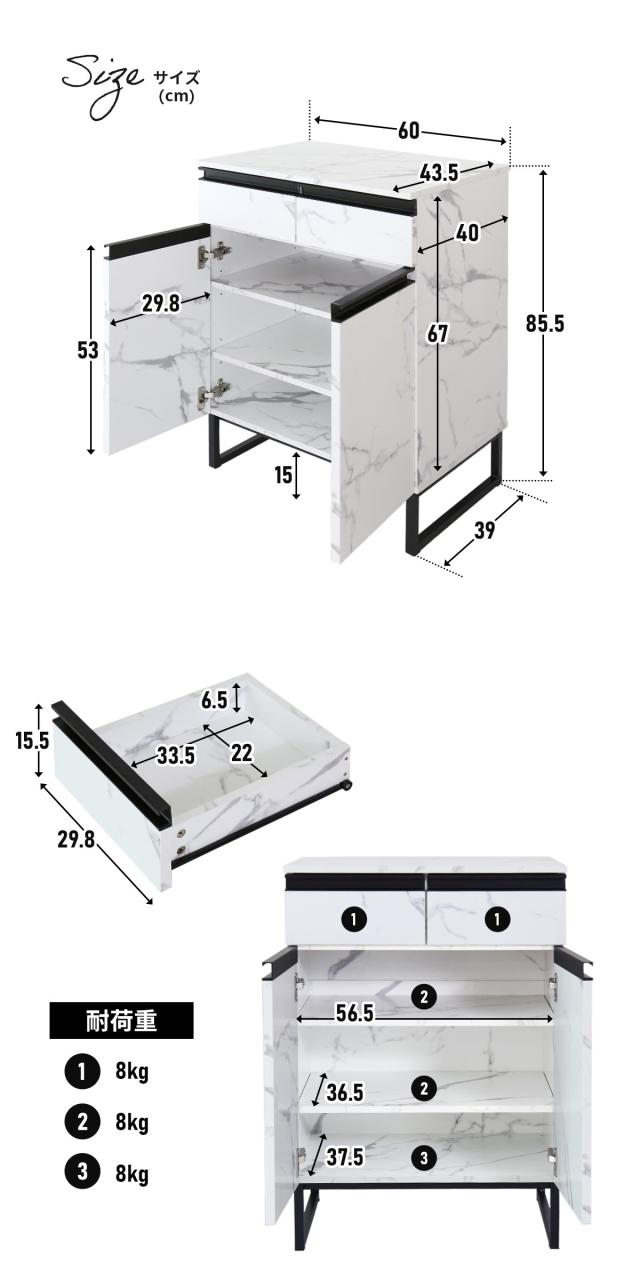 Size サイズ (cm)

60
43.5
40
29.8
53
67
85.5
15
39

6.5
15.5
33.5
22
29.8

1
1
2
56.5
36.5
2
37.5
3

耐荷重
1 8kg
2 8kg
3 8kg