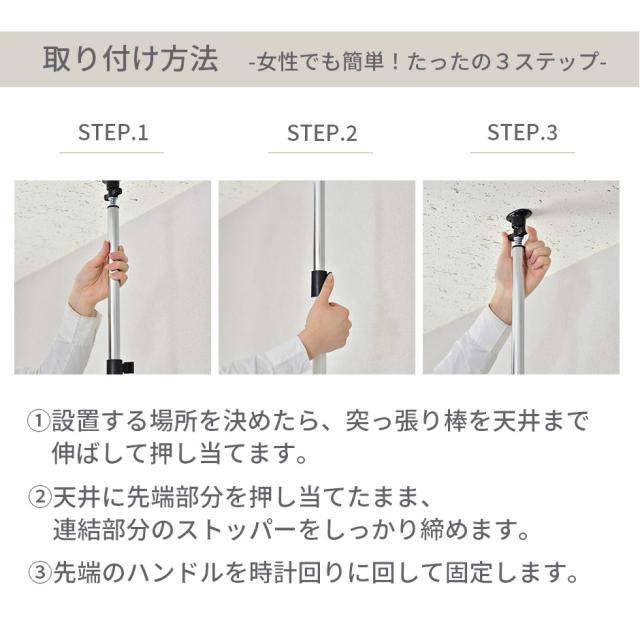 取り付け方法 -女性でも簡単！たったの３ステップ-

STEP.1

STEP.2

STEP.3

①設置する場所を決めたら、突っ張り棒を天井まで伸ばして押し当てます。

②天井に先端部分を押し当てたまま、連結部分のストッパーをしっかり締めます。

③先端のハンドルを時計回りに回して固定します。