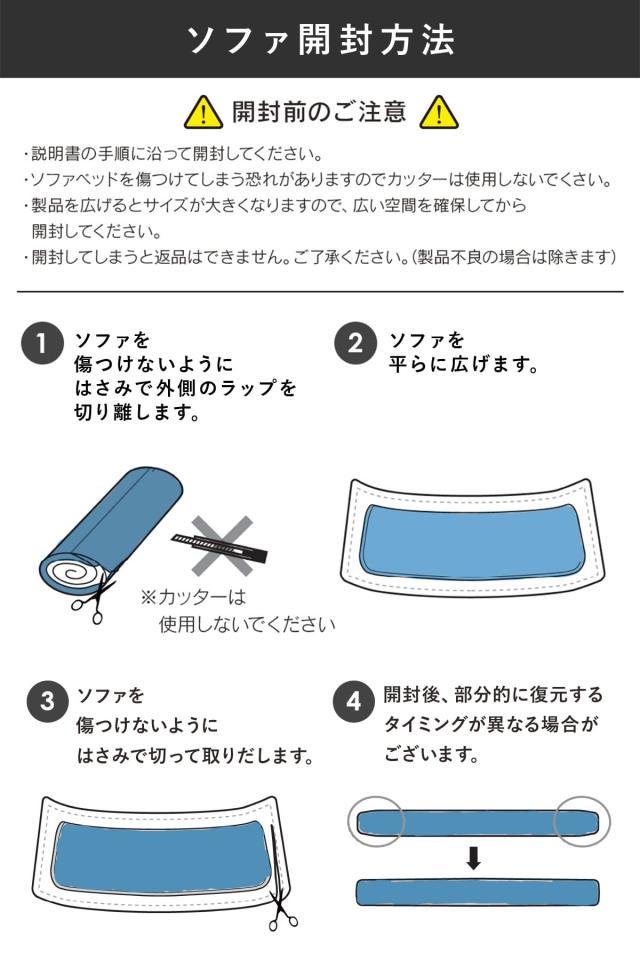 ソファ開封方法

開封前のご注意

・説明書の手順に沿って開封してください。
・ソファベッドを傷つけてしまう恐れがありますのでカッターは使用しないでくさい。
・製品を広げるとサイズが大きくなりますので、広い空間を確保してから開封してください。
・開封してしまうと返品はできません。ご了承ください。(製品不良の場合は除きます)

1 ソファを傷つけないようにはさみで外側のラップを切り離します。

※カッターは使用しないでください

2 ソファを平らに広げます。

3 ソファを傷つけないようにはさみで切って取りだします。

4 開封後、部分的に復元するタイミングが異なる場合がございます。