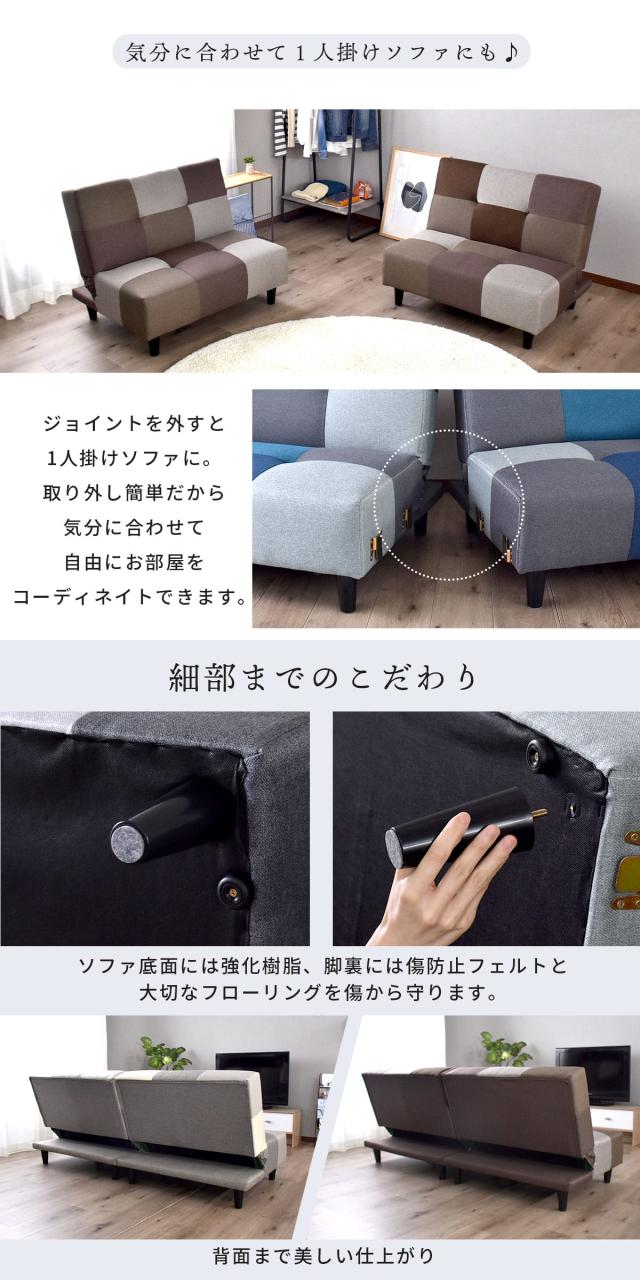 気分に合わせて１人掛けソファにも♪

ジョイントを外すと
1人掛けソファに。
取り外し簡単だから
気分に合わせて
自由にお部屋を
コーディネイトできます。

細部までのこだわり

ソファ底面には強化樹脂、脚裏には傷防止フェルトと
大切なフローリングを傷から守ります。

背面まで美しい仕上がり