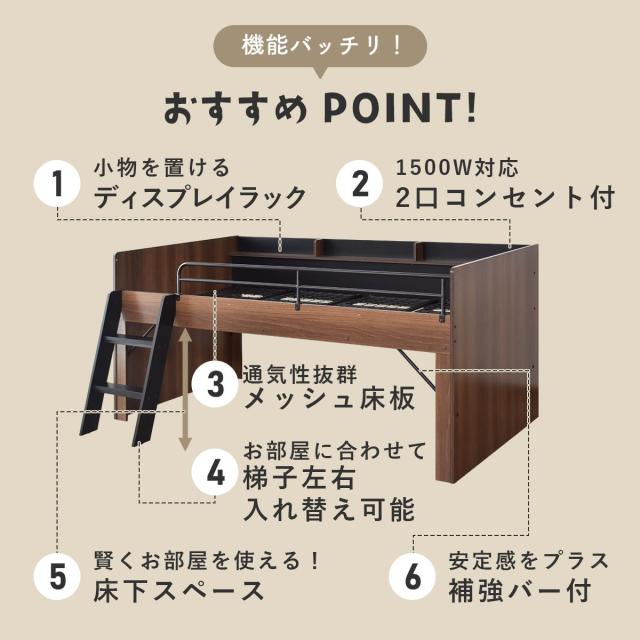 機能バッチリ！

おすすめ POINT!

1 小物を置ける
ディスプレイラック

2 1500W対応
2口コンセント付

3 通気性抜群
メッシュ床板

4 お部屋に合わせて
梯子左右
入れ替え可能

5 賢くお部屋を使える！
床下スペース

6 安定感をプラス
補強バー付