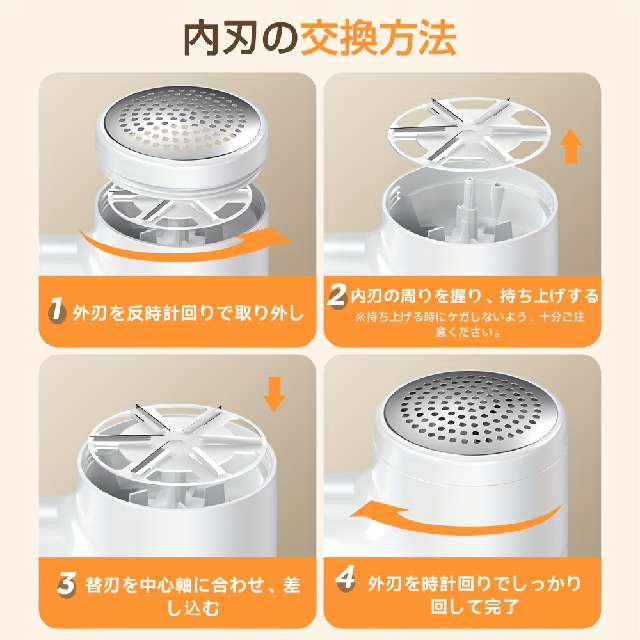 内刃の交換方法

1 外刃を反時計回りで取り外し

2 内刃の周りを握り、持ち上げする
※持ち上げる時にケガしないよう、十分ご注意ください。

3 替刃を中心軸に合わせ、差し込む

4 外刃を時計回りでしっかり回して完了