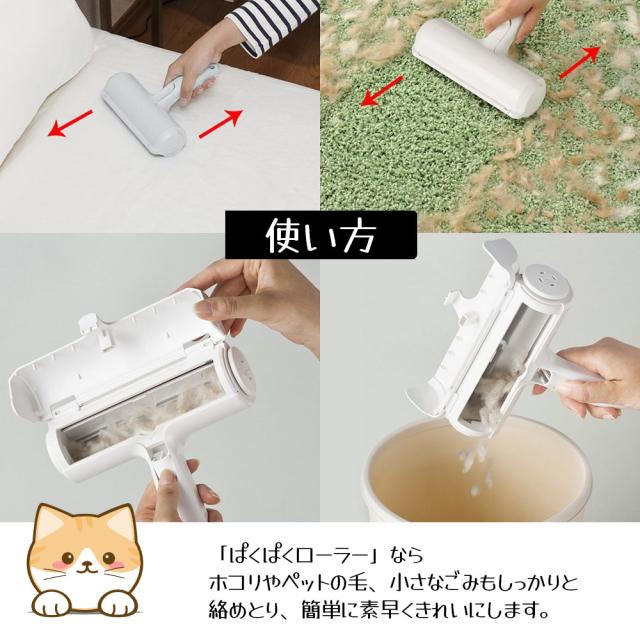 使い方

「ぱくぱくローラー」なら
ホコリやペットの毛、小さなごみもしっかりと
絡めとり、簡単に素早くきれいにします。