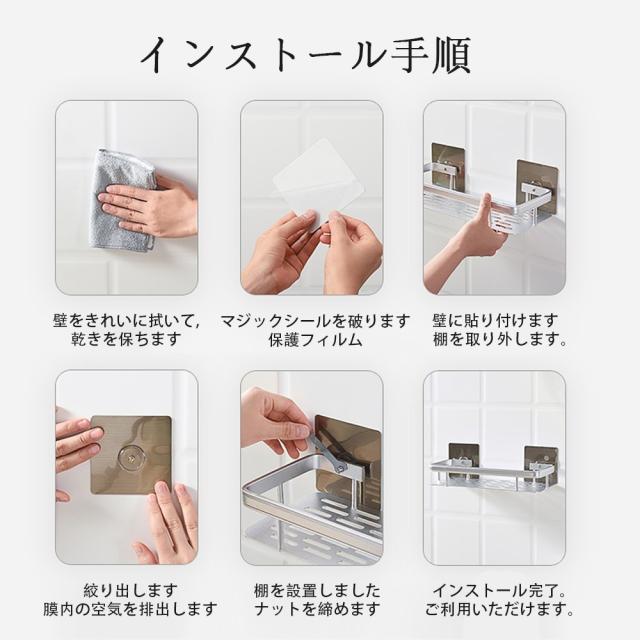 インストール手順

壁をきれいに拭いて,
乾きを保ちます

マジックシールを破ります
保護フィルム

壁に貼り付けます
棚を取り外します。

絞り出します
膜内の空気を排出します

棚を設置しました
ナットを締めます

インストール完了。
ご利用いただけます。