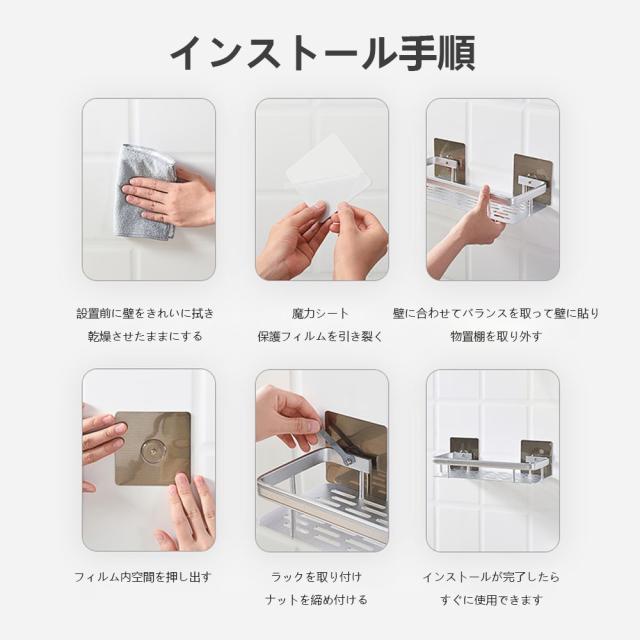 インストール手順

設置前に壁をきれいに拭き
乾燥させたままにする

魔力シート
保護フィルムを引き裂く

壁に合わせてバランスを取って壁に貼り
物置棚を取り外す

フィルム内空間を押し出す

ラックを取り付け
ナットを締め付ける

インストールが完了したら
すぐに使用できます