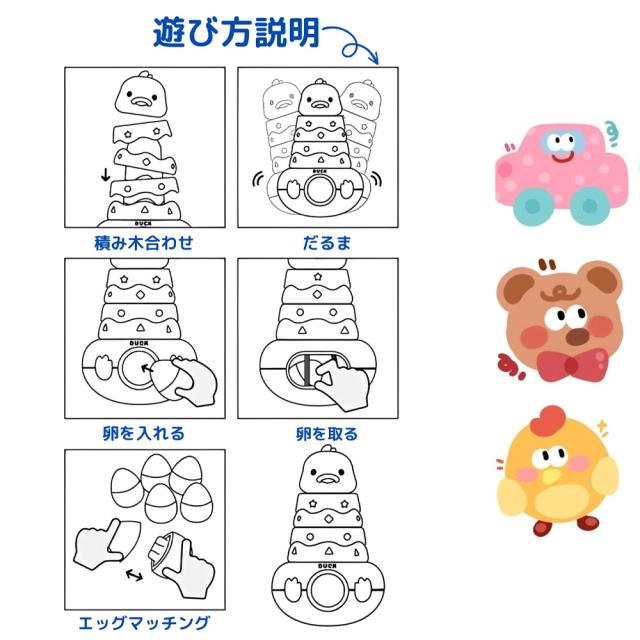 遊び方説明

DUCK

積み木合わせ

DUCK

だるま

DUCK

卵を入れる

卵を取る

エッグマッチング

DUCK