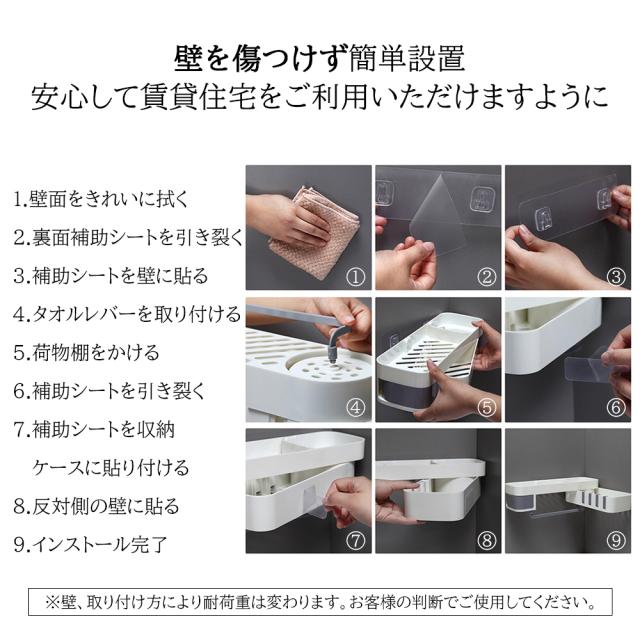 壁を傷つけず簡単設置
安心して賃貸住宅をご利用いただけますように

1.壁面をきれいに拭く
2.裏面補助シートを引き裂く
3.補助シートを壁に貼る
4.タオルレバーを取り付ける
5.荷物棚をかける
6.補助シートを引き裂く
7.補助シートを収納
ケースに貼り付ける
8.反対側の壁に貼る
9.インストール完了

①
②
③
④
⑤
⑥
⑦
⑧
⑨

※壁、取り付け方により耐荷重は変わります。お客様の判断でご使用してください。